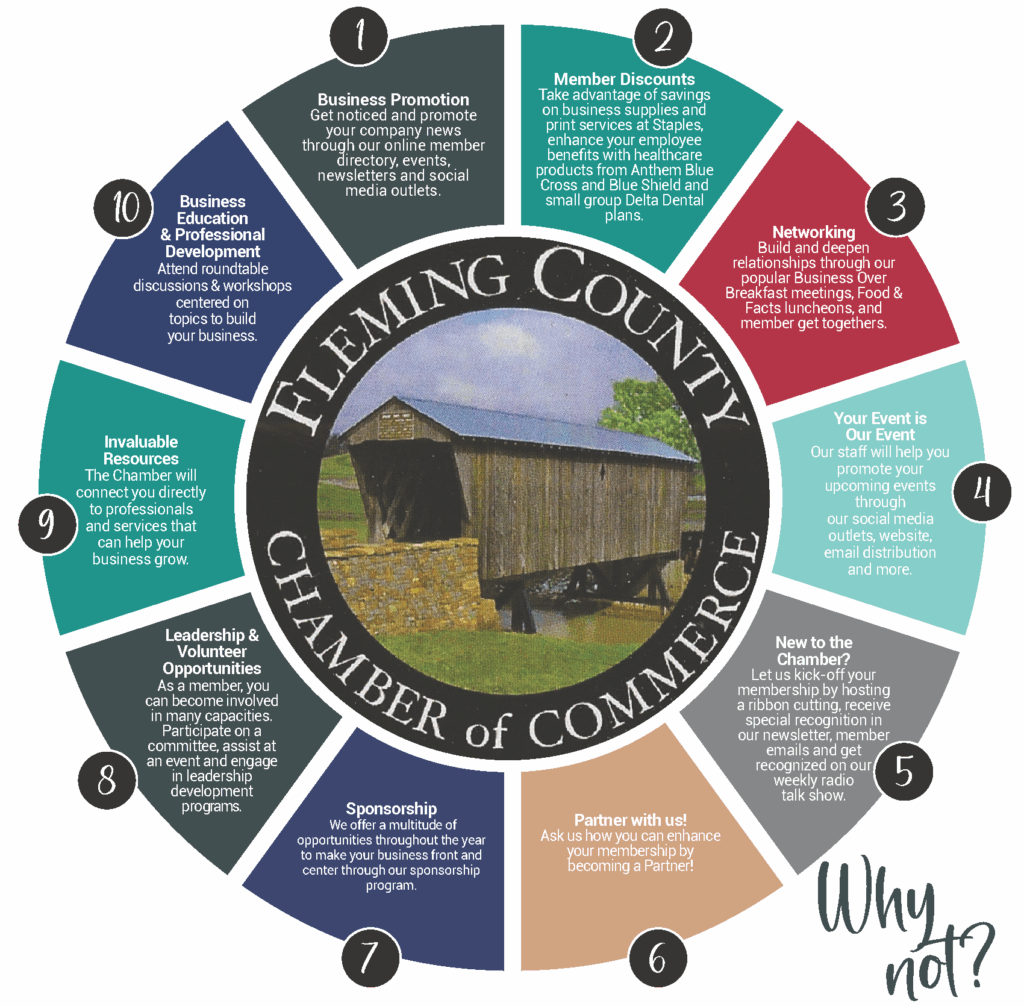 1

Business Promotion
Get noticed and promote your company news through our online member directory, events, newsletters and social media outlets.

2

Member Discounts
Take advantage of savings on business supplies and print services at Staples, enhance your employee benefits with healthcare products from Anthem Blue Cross and Blue Shield and small group Delta Dental plans.

3

Networking
Build and deepen relationships through our popular Business Over Breakfast meetings, Food & Facts luncheons, and member get togethers.

4

Your Event is Our Event
Our staff will help you promote your upcoming events through our social media outlets, website, email distribution and more.

5

New to the Chamber?
Let us kick-off your membership by hosting a ribbon cutting, receive special recognition in our newsletter, member emails and get recognized on our weekly radio talk show.

6

Partner with us!
Ask us how you can enhance your membership by becoming a Partner!

7

Sponsorship
We offer a multitude of opportunities throughout the year to make your business front and center through our sponsorship program.

8

Leadership & Volunteer Opportunities
As a member, you can become involved in many capacities. Participate on a committee, assist at an event and engage in leadership development programs.

9

Invaluable Resources
The Chamber will connect you directly to professionals and services that can help your business grow.

10

Business Education & Professional Development
Attend roundtable discussions & workshops centered on topics to build your business.

FLEMING COUNTY
CHAMBER of COMMERCE

Why not?